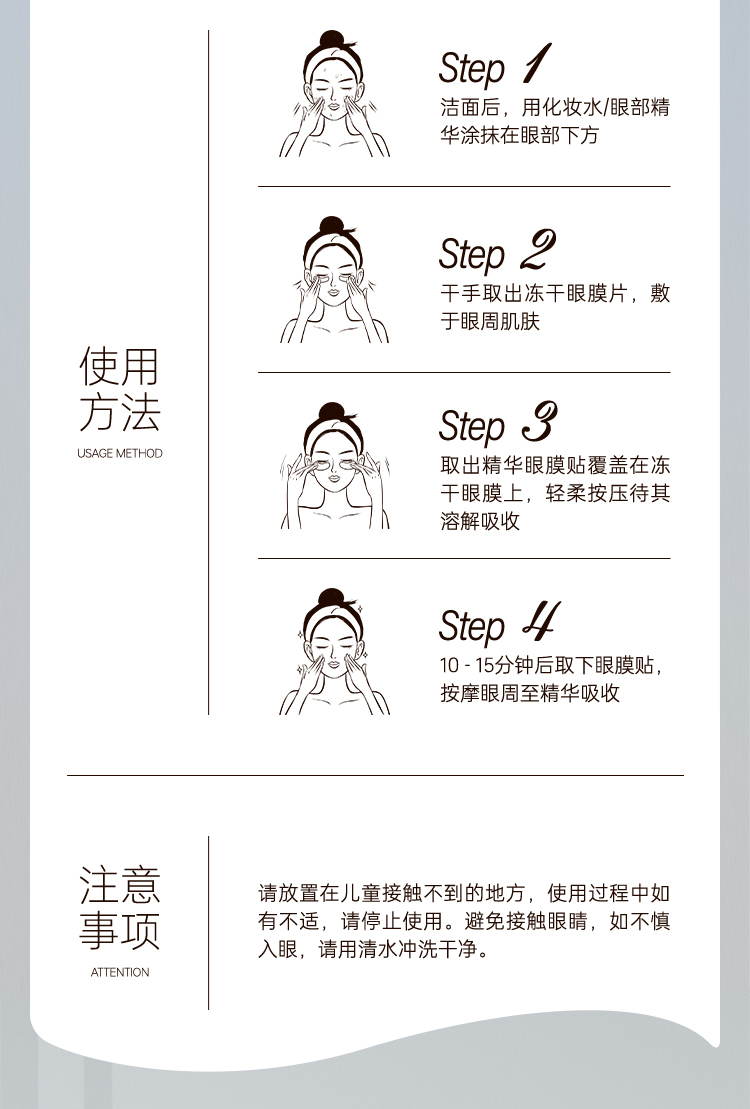 使用方法
USAGE METHOD

Step 1
洁面后，用化妆水/眼部精华涂抹在眼部下方

Step 2
干手取出冻干眼膜片，敷于眼周肌肤

Step 3
取出精华眼膜贴覆盖在冻干眼膜上，轻柔按压待其溶解吸收

Step 4
10 - 15分钟后取下眼膜贴，按摩眼周至精华吸收

注意事项
ATTENTION

请放置在儿童接触不到的地方，使用过程中如有不适，请停止使用。避免接触眼睛，如不慎入眼，请用清水冲洗干净。