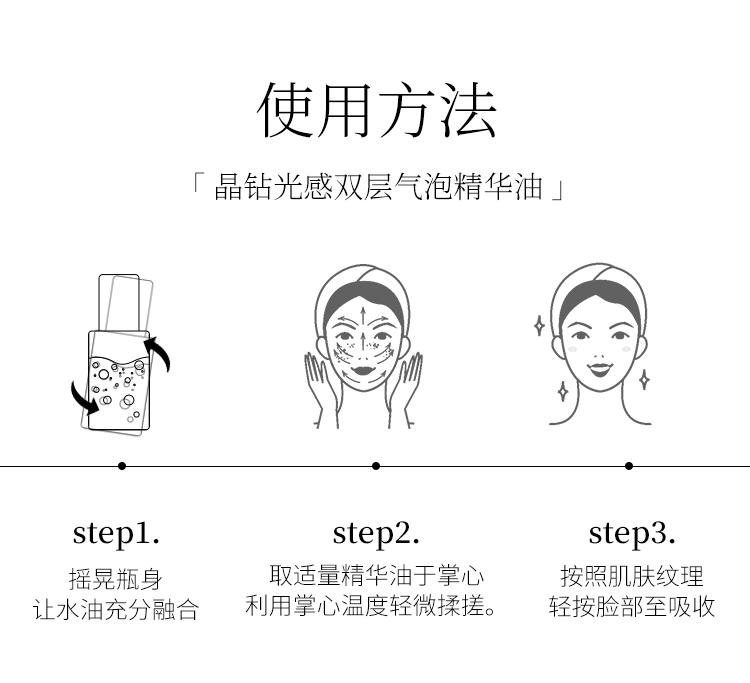 使用方法

「 晶钻光感双层气泡精华油 」

step1.
摇晃瓶身
让水油充分融合

step2.
取适量精华油于掌心
利用掌心温度轻微揉搓。

step3.
按照肌肤纹理
轻按脸部至吸收