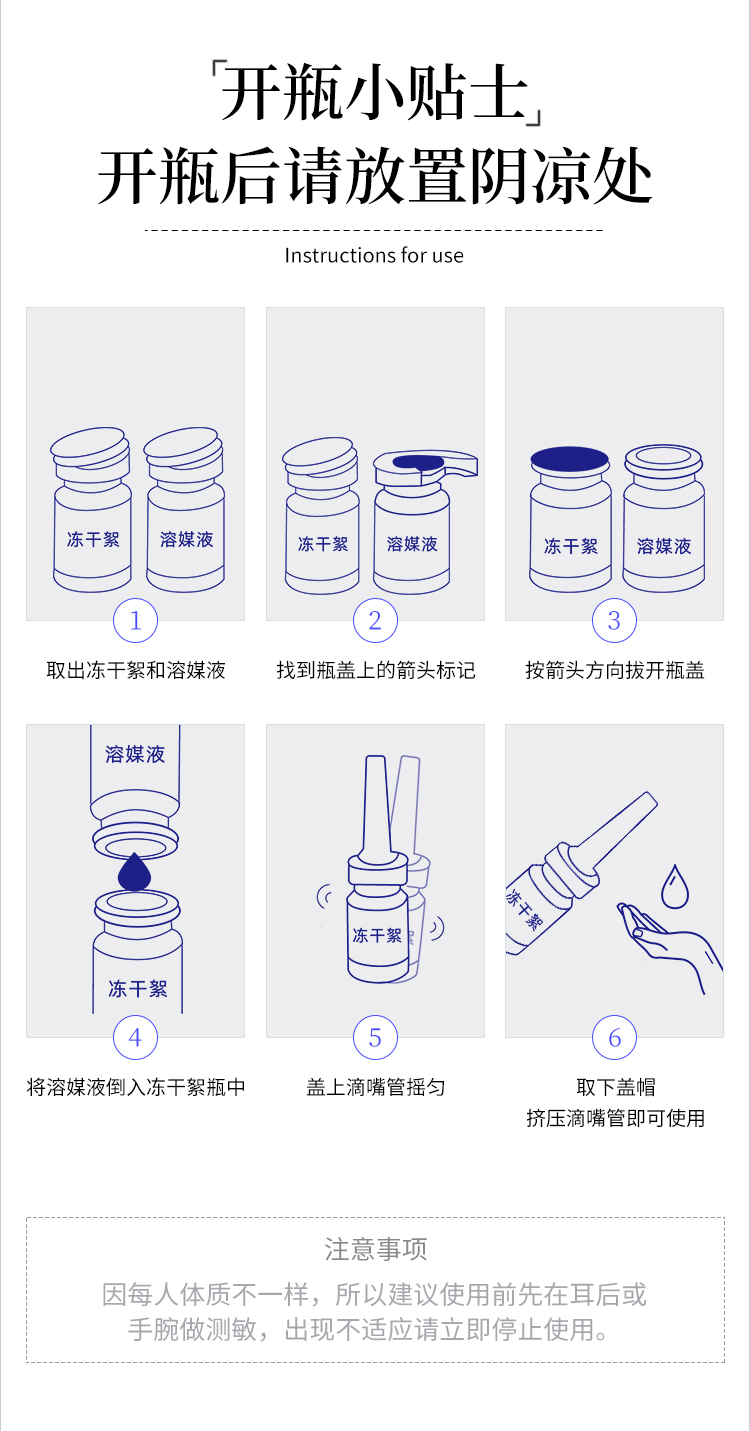 「开瓶小贴士」
开瓶后请放置阴凉处

Instructions for use

冻干絮 溶媒液
1
取出冻干絮和溶媒液

冻干絮 溶媒液
2
找到瓶盖上的箭头标记

冻干絮 溶媒液
3
按箭头方向拔开瓶盖

溶媒液
冻干絮
4
将溶媒液倒入冻干絮瓶中

冻干絮
5
盖上滴嘴管摇匀

冻干絮
6
取下盖帽
挤压滴嘴管即可使用

注意事项
因每人体质不一样，所以建议使用前先在耳后或手腕做测敏，出现不适应请立即停止使用。